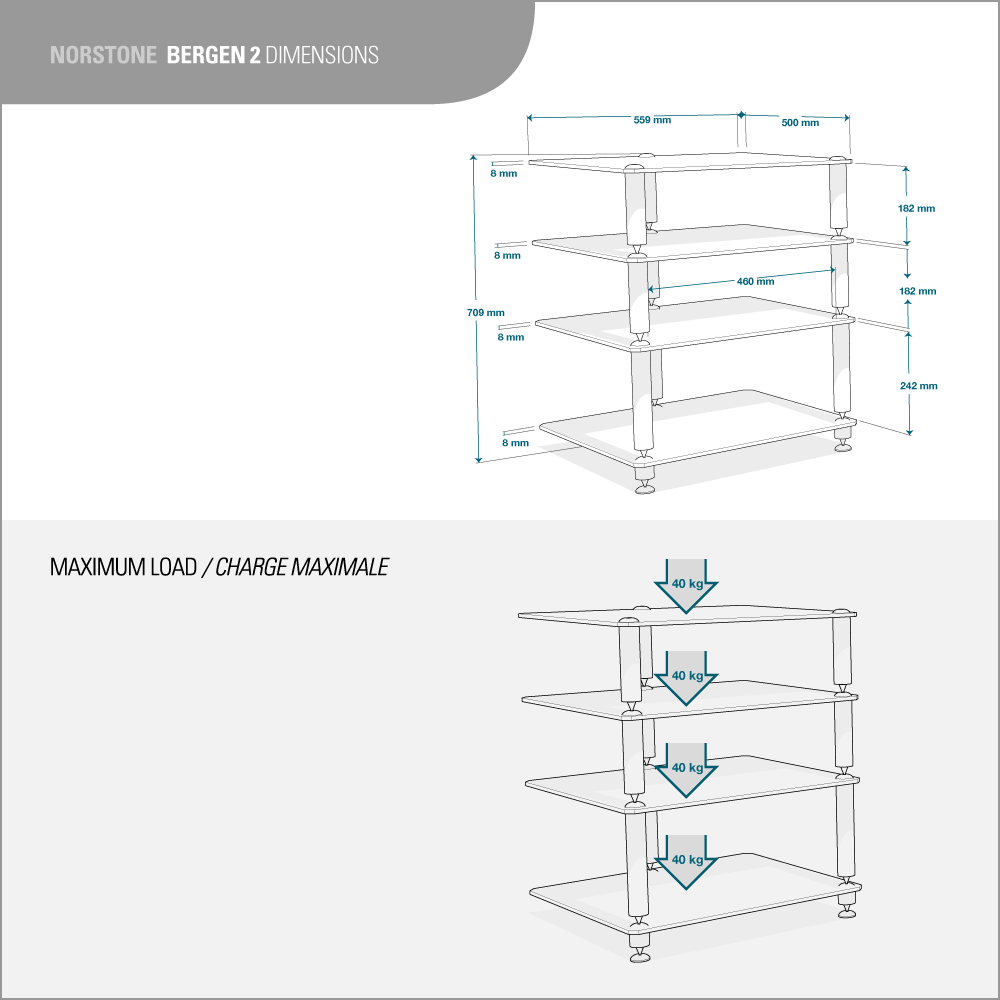 NORSTONE BERGEN 2 DIMENSIONS

559 mm
500 mm
8 mm
182 mm
8 mm
460 mm
182 mm
709 mm
8 mm
242 mm
8 mm

MAXIMUM LOAD / CHARGE MAXIMALE

40 kg
40 kg
40 kg
40 kg